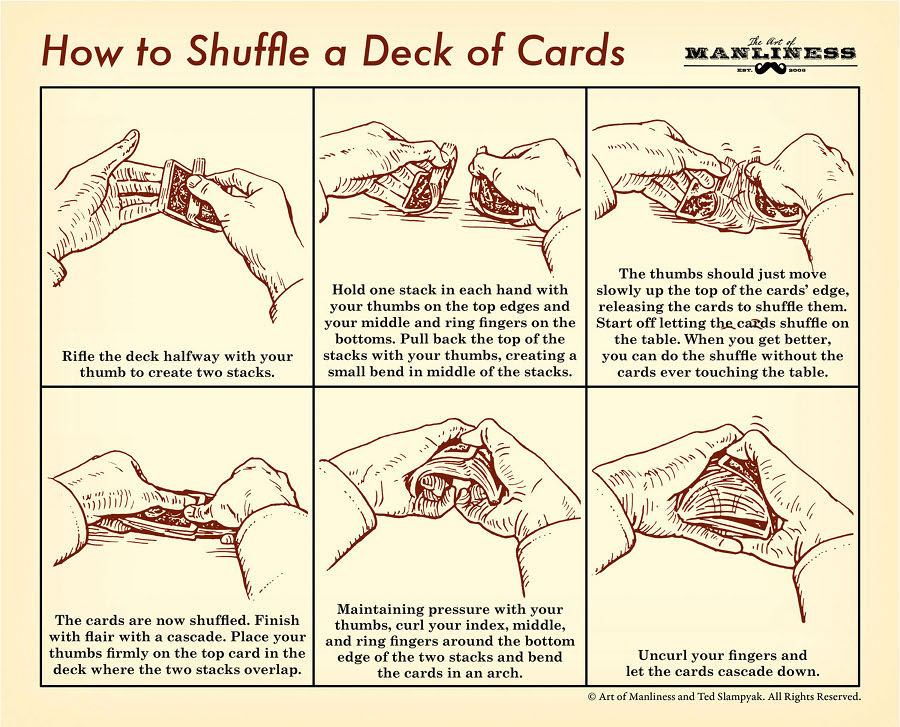 How to Shuffle a Deck of Cards

The Art of MANLINESS EST. 2008

Rifle the deck halfway with your thumb to create two stacks.

Hold one stack in each hand with your thumbs on the top edges and your middle and ring fingers on the bottoms. Pull back the top of the stacks with your thumbs, creating a small bend in middle of the stacks.

The thumbs should just move slowly up the top of the cards' edge, releasing the cards to shuffle them. Start off letting the cards shuffle on the table. When you get better, you can do the shuffle without the cards ever touching the table.

The cards are now shuffled. Finish with flair with a cascade. Place your thumbs firmly on the top card in the deck where the two stacks overlap.

Maintaining pressure with your thumbs, curl your index, middle, and ring fingers around the bottom edge of the two stacks and bend the cards in an arch.

Uncurl your fingers and let the cards cascade down.

© Art of Manliness and Ted Slampyak. All Rights Reserved.